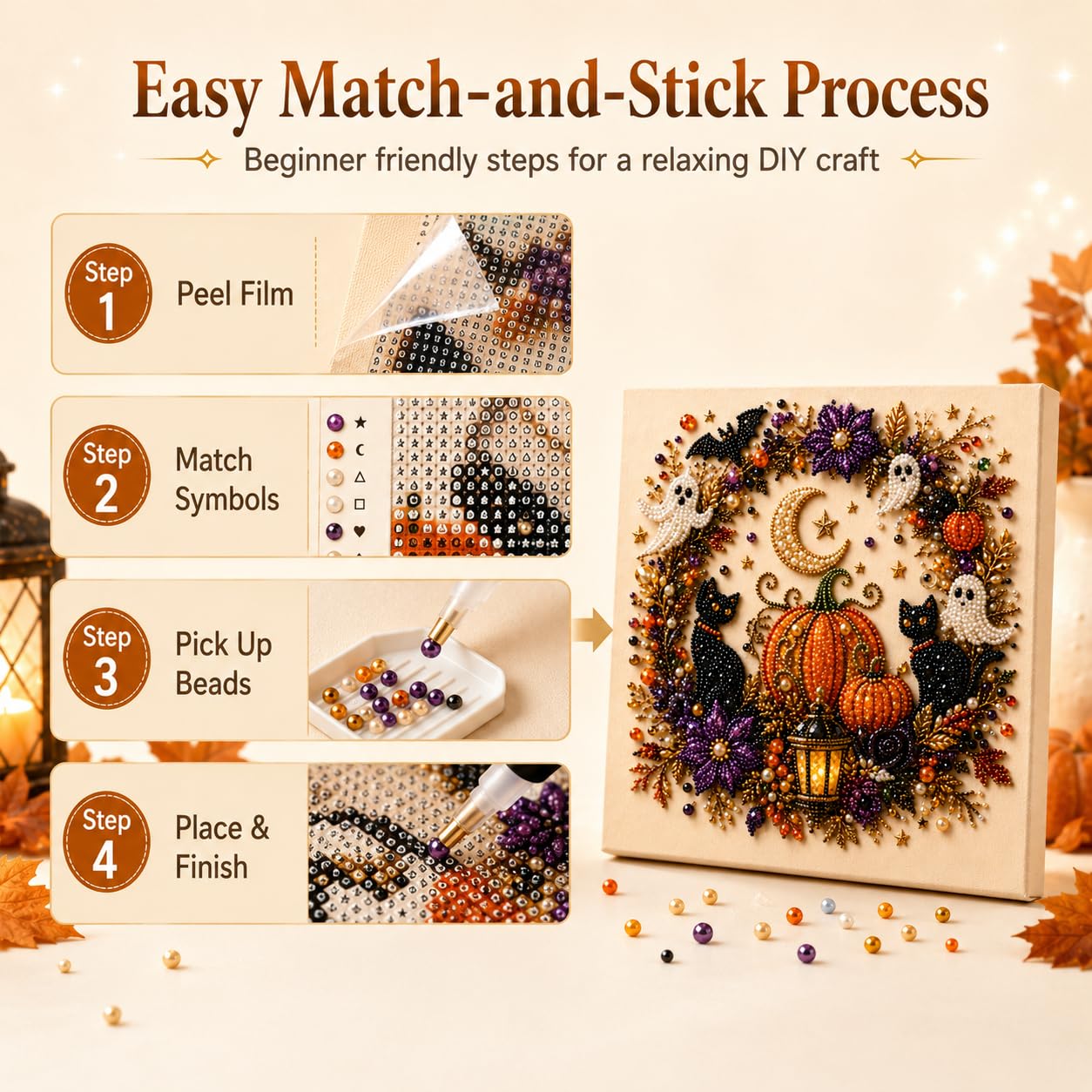 Easy Match-and-Stick Process

Beginner friendly steps for a relaxing DIY craft

Step 1 Peel Film

Step 2 Match Symbols

Step 3 Pick Up Beads

Step 4 Place & Finish